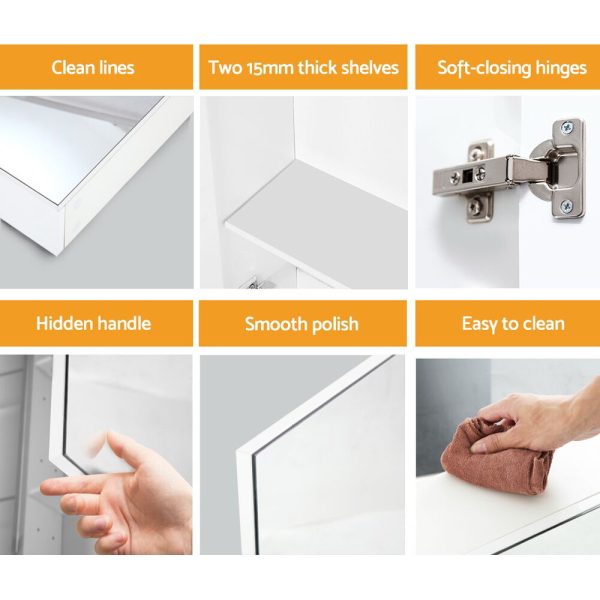 Clean lines

Two 15mm thick shelves

Soft-closing hinges

Hidden handle

Smooth polish

Easy to clean